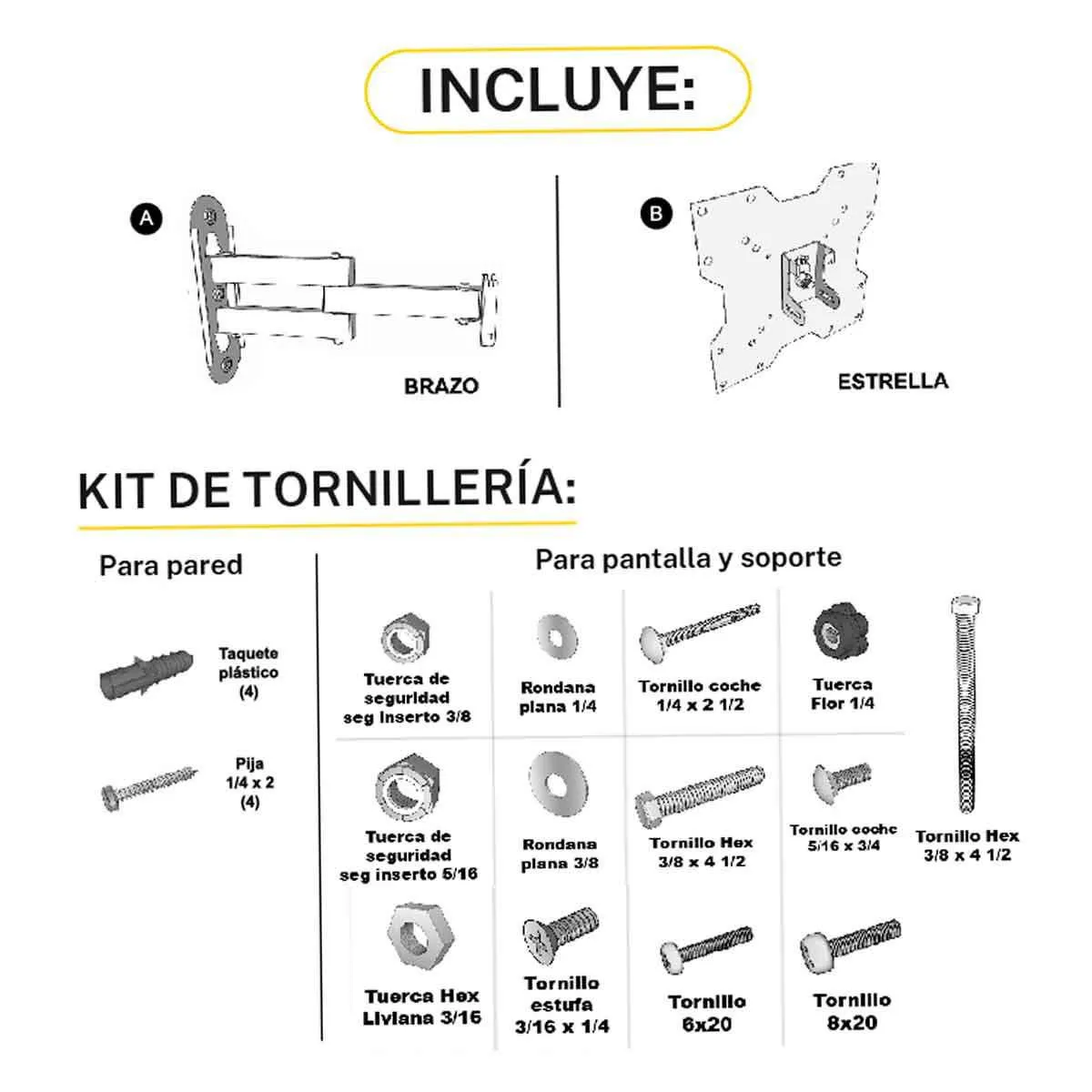 INCLUYE:

A

BRAZO

B

ESTRELLA

KIT DE TORNILLERÍA:

Para pared

Taquete plástico (4)

Pija 1/4 x 2 (4)

Para pantalla y soporte

Tuerca de seguridad seg inserto 3/8

Rondana plana 1/4

Tornillo coche 1/4 x 2 1/2

Tuerca Flor 1/4

Tuerca de seguridad seg inserto 5/16

Rondana plana 3/8

Tornillo Hex 3/8 x 4 1/2

Tornillo coche 5/16 x 3/4

Tornillo Hex 3/8 x 4 1/2

Tuerca Hex Liviana 3/16

Tornillo estufa 3/16 x 1/4

Tornillo 6x20

Tornillo 8x20